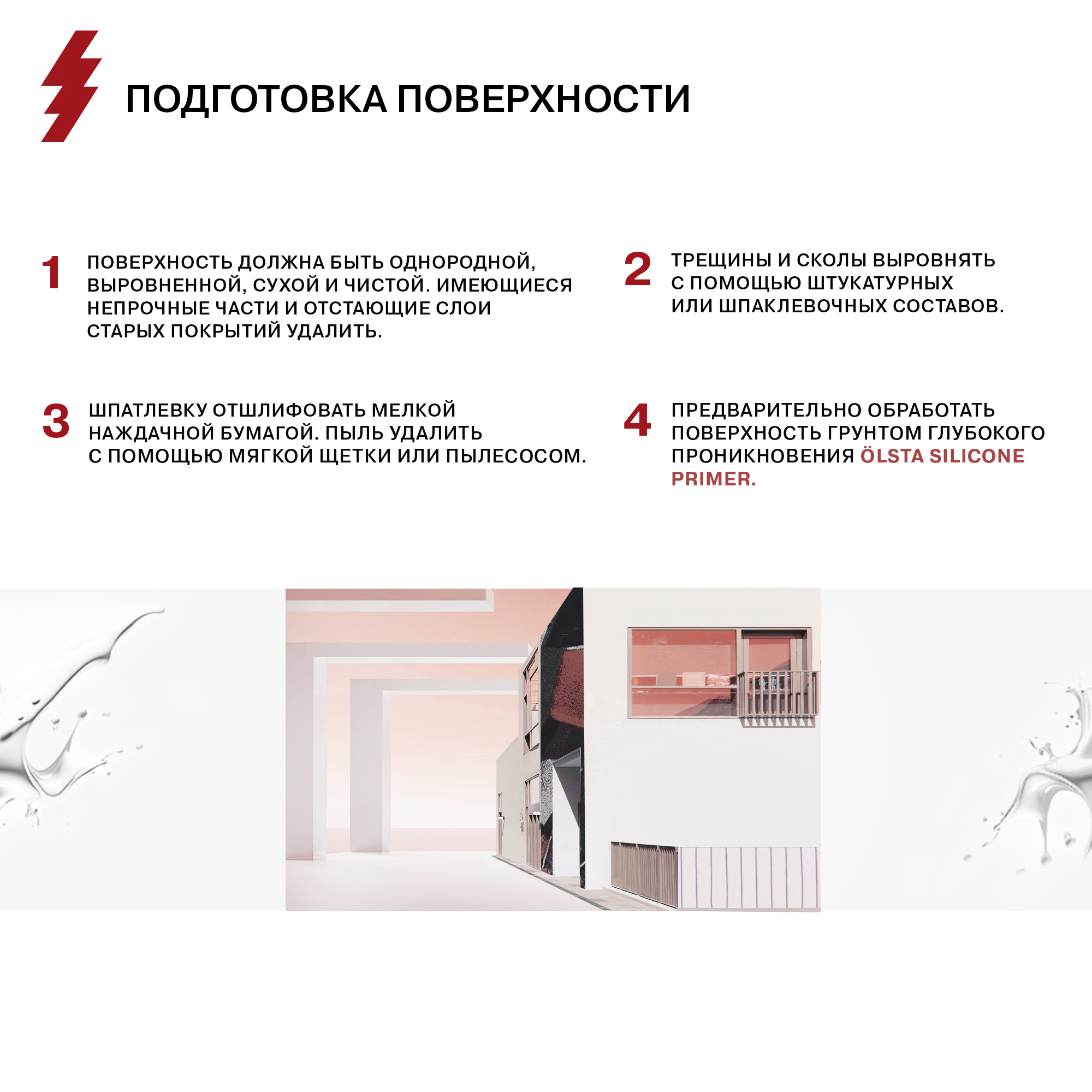 ПОДГОТОВКА ПОВЕРХНОСТИ

1 ПОВЕРХНОСТЬ ДОЛЖНА БЫТЬ ОДНОРОДНОЙ, ВЫРОВНЕННОЙ, СУХОЙ И ЧИСТОЙ. ИМЕЮЩИЕСЯ НЕПРОЧНЫЕ ЧАСТИ И ОТСТАЮЩИЕ СЛОИ СТАРЫХ ПОКРЫТИЙ УДАЛИТЬ.

2 ТРЕЩИНЫ И СКОЛЫ ВЫРОВНЯТЬ С ПОМОЩЬЮ ШТУКАТУРНЫХ ИЛИ ШПАКЛЕВОЧНЫХ СОСТАВОВ.

3 ШПАТЛЕВКУ ОТШЛИФОВАТЬ МЕЛКОЙ НАЖДАЧНОЙ БУМАГОЙ. ПЫЛЬ УДАЛИТЬ С ПОМОЩЬЮ МЯГКОЙ ЩЕТКИ ИЛИ ПЫЛЕСОСОМ.

4 ПРЕДВАРИТЕЛЬНО ОБРАБОТАТЬ ПОВЕРХНОСТЬ ГРУНТОМ ГЛУБОКОГО ПРОНИКНОВЕНИЯ ÖLSTA SILICONE PRIMER.